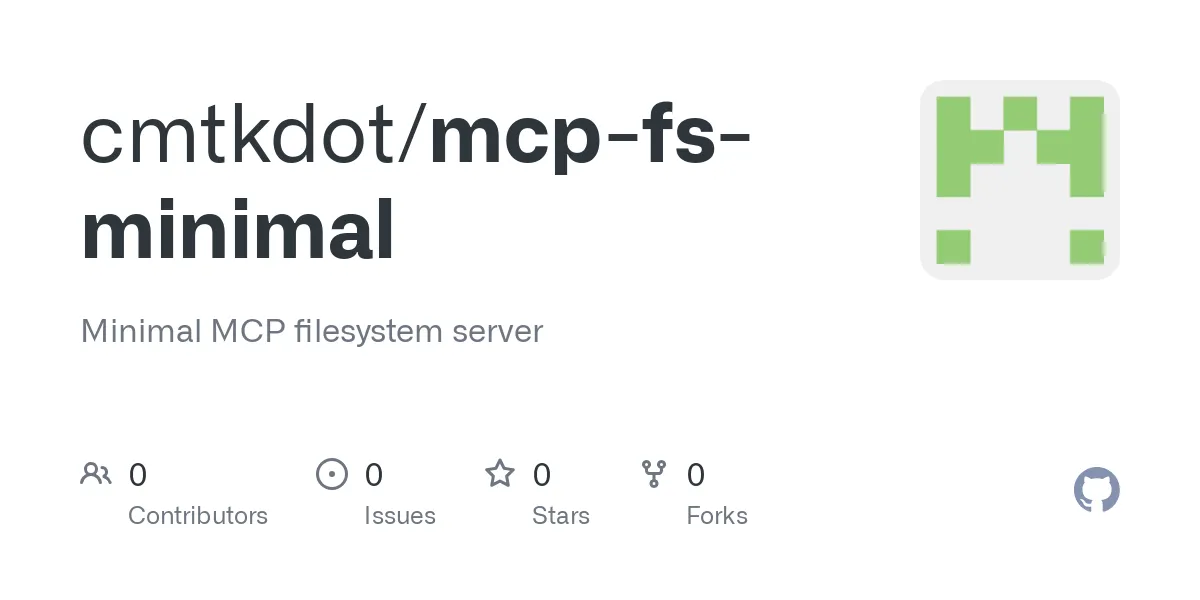 cmtkdot/mcp-fs-minimal

Minimal MCP filesystem server

0
Contributors

0
Issues

0
Stars

0
Forks